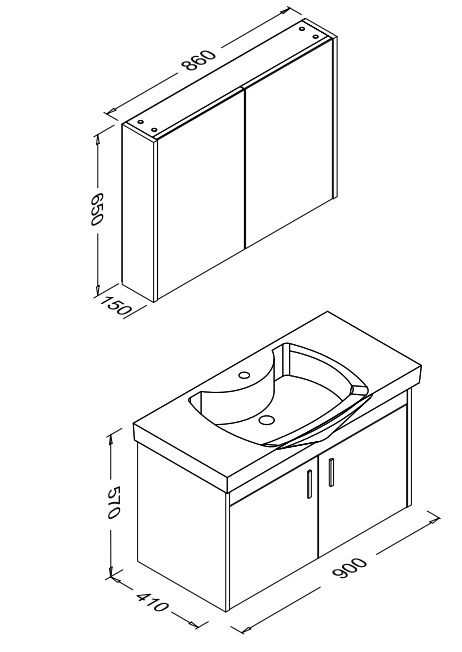 860
650
150
570
410
900